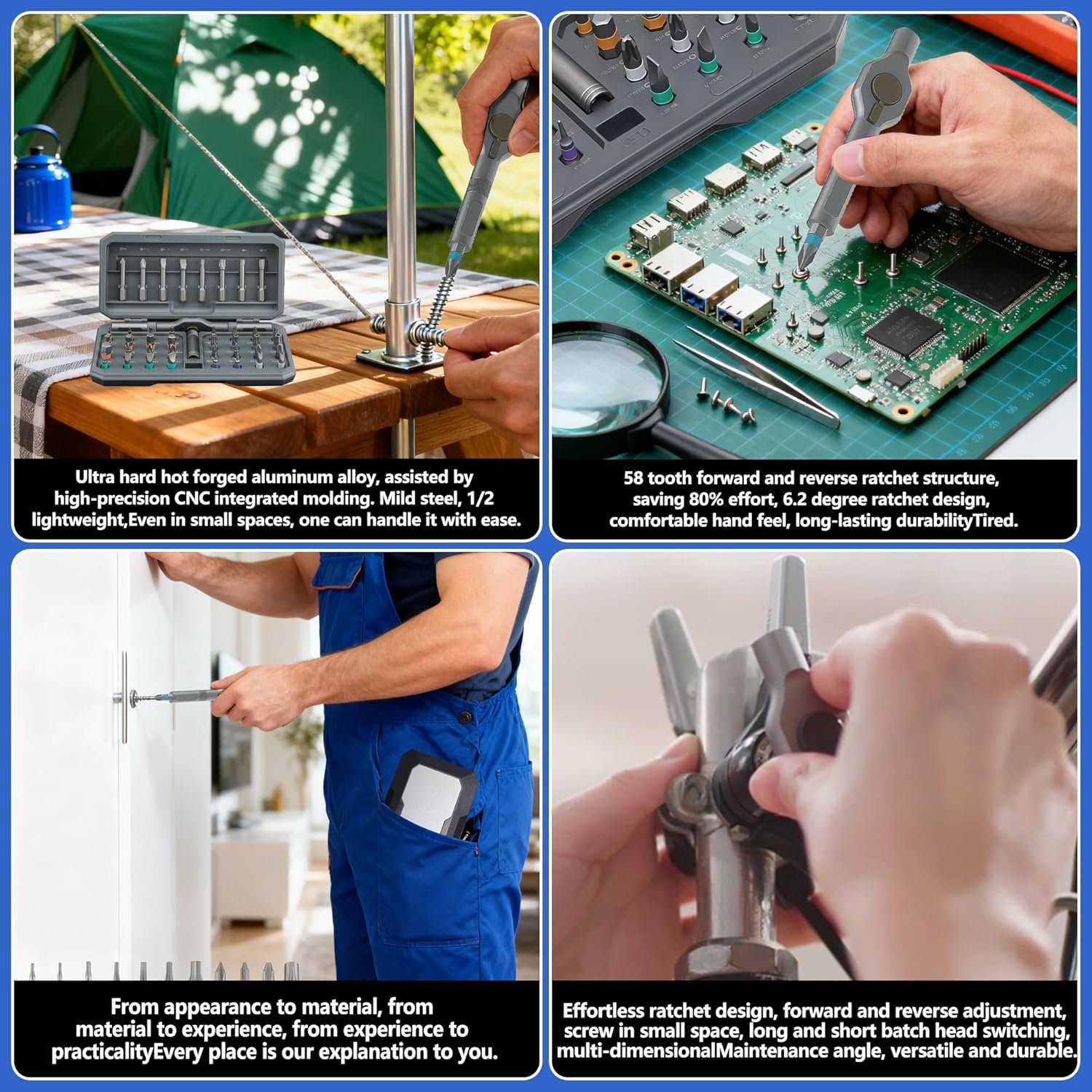 Ultra hard hot forged aluminum alloy, assisted by high-precision CNC integrated molding. Mild steel, 1/2 lightweight,Even in small spaces, one can handle it with ease.

58 tooth forward and reverse ratchet structure, saving 80% effort, 6.2 degree ratchet design, comfortable hand feel, long-lasting durabilityTired.

From appearance to material, from material to experience, from experience to practicalityEvery place is our explanation to you.

Effortless ratchet design, forward and reverse adjustment, screw in small space, long and short batch head switching, multi-dimensionalMaintenance angle, versatile and durable.