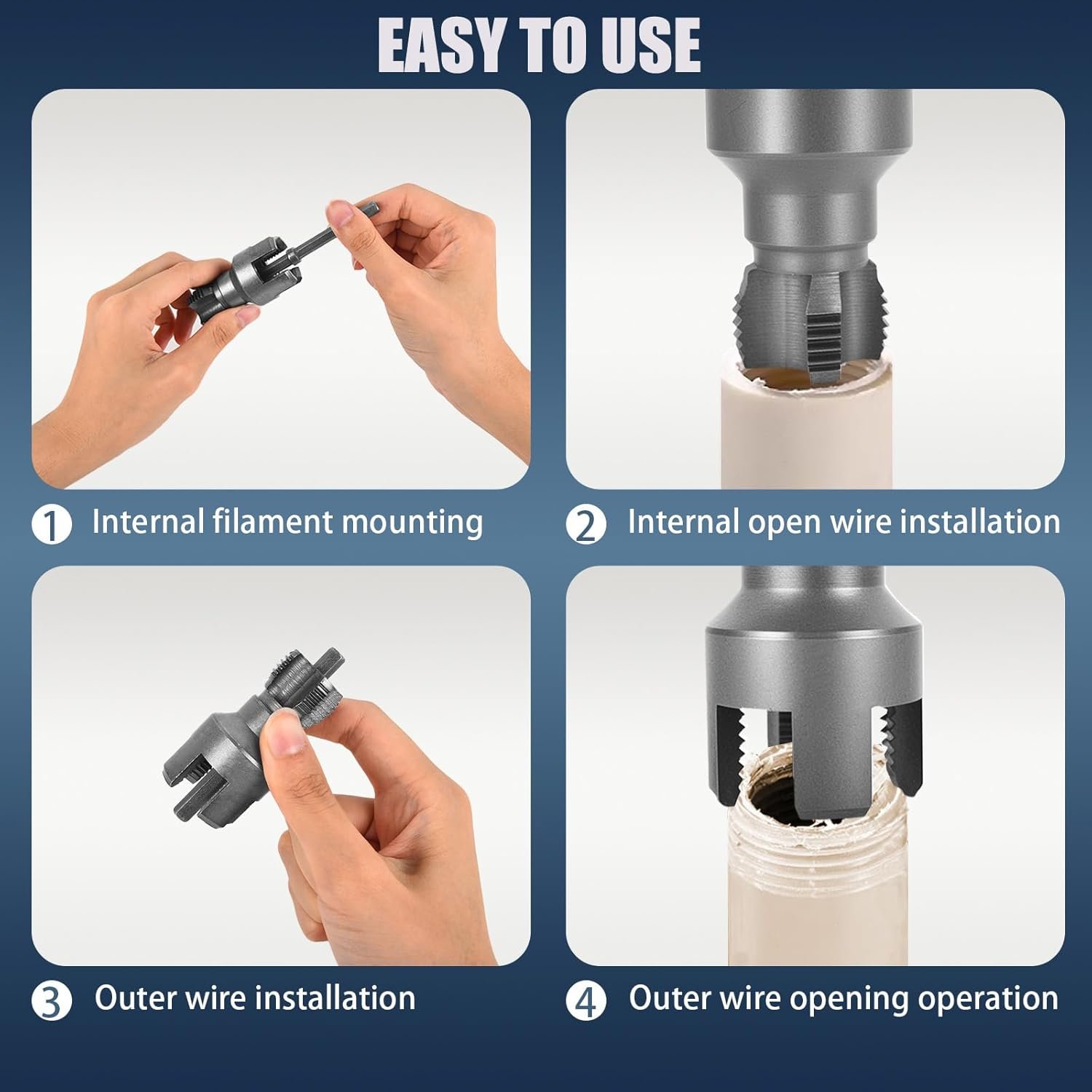 EASY TO USE

1 Internal filament mounting

2 Internal open wire installation

3 Outer wire installation

4 Outer wire opening operation